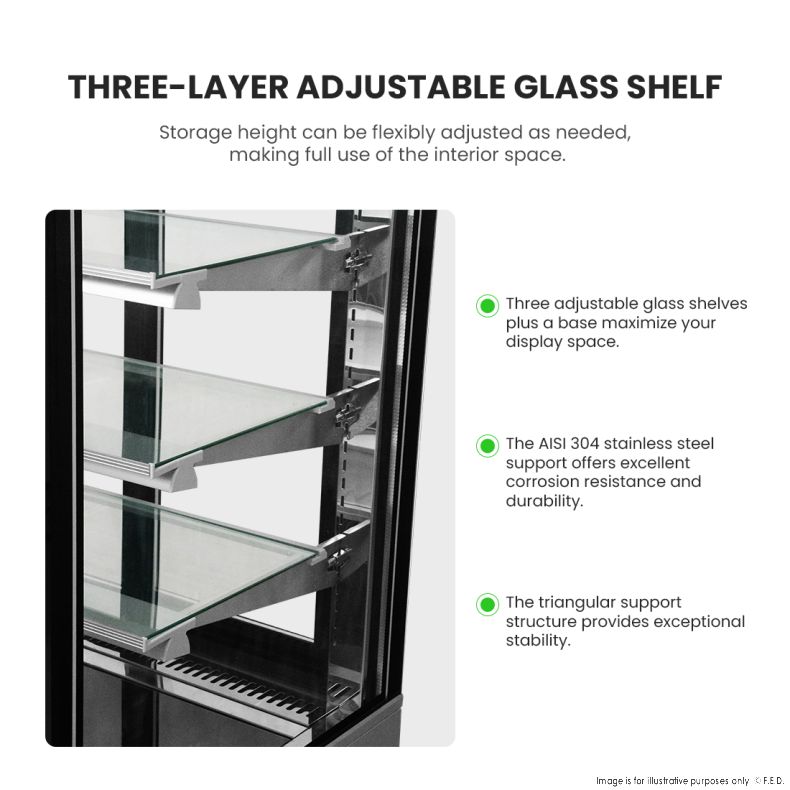 THREE-LAYER ADJUSTABLE GLASS SHELF

Storage height can be flexibly adjusted as needed, making full use of the interior space.

Three adjustable glass shelves plus a base maximize your display space.

The AISI 304 stainless steel support offers excellent corrosion resistance and durability.

The triangular support structure provides exceptional stability.

Image is for illustrative purposes only © F.E.D.