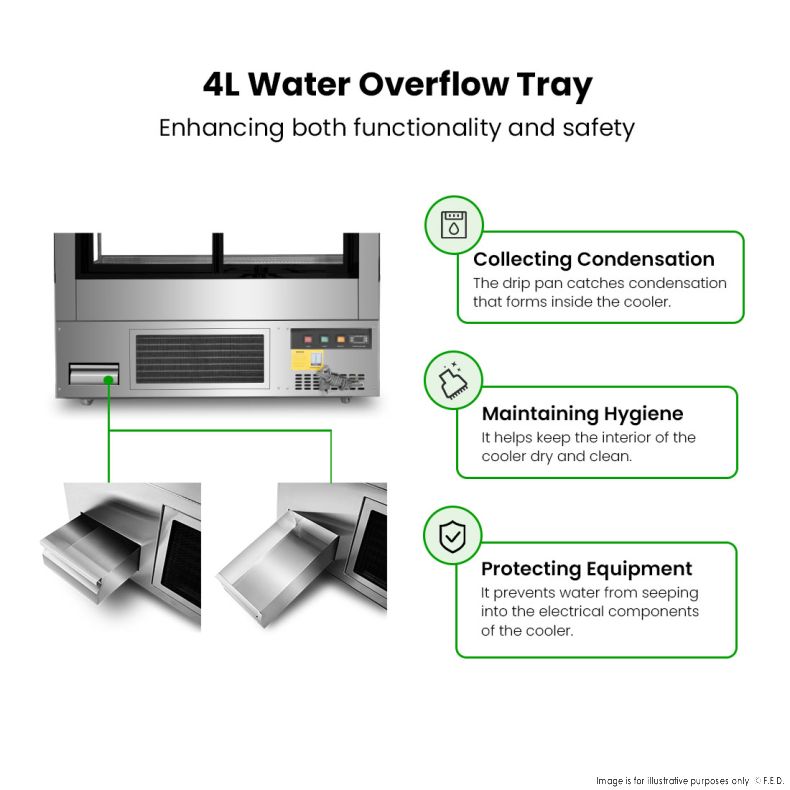 4L Water Overflow Tray

Enhancing both functionality and safety

Collecting Condensation
The drip pan catches condensation that forms inside the cooler.

Maintaining Hygiene
It helps keep the interior of the cooler dry and clean.

Protecting Equipment
It prevents water from seeping into the electrical components of the cooler.

Image is for illustrative purposes only © F.E.D.