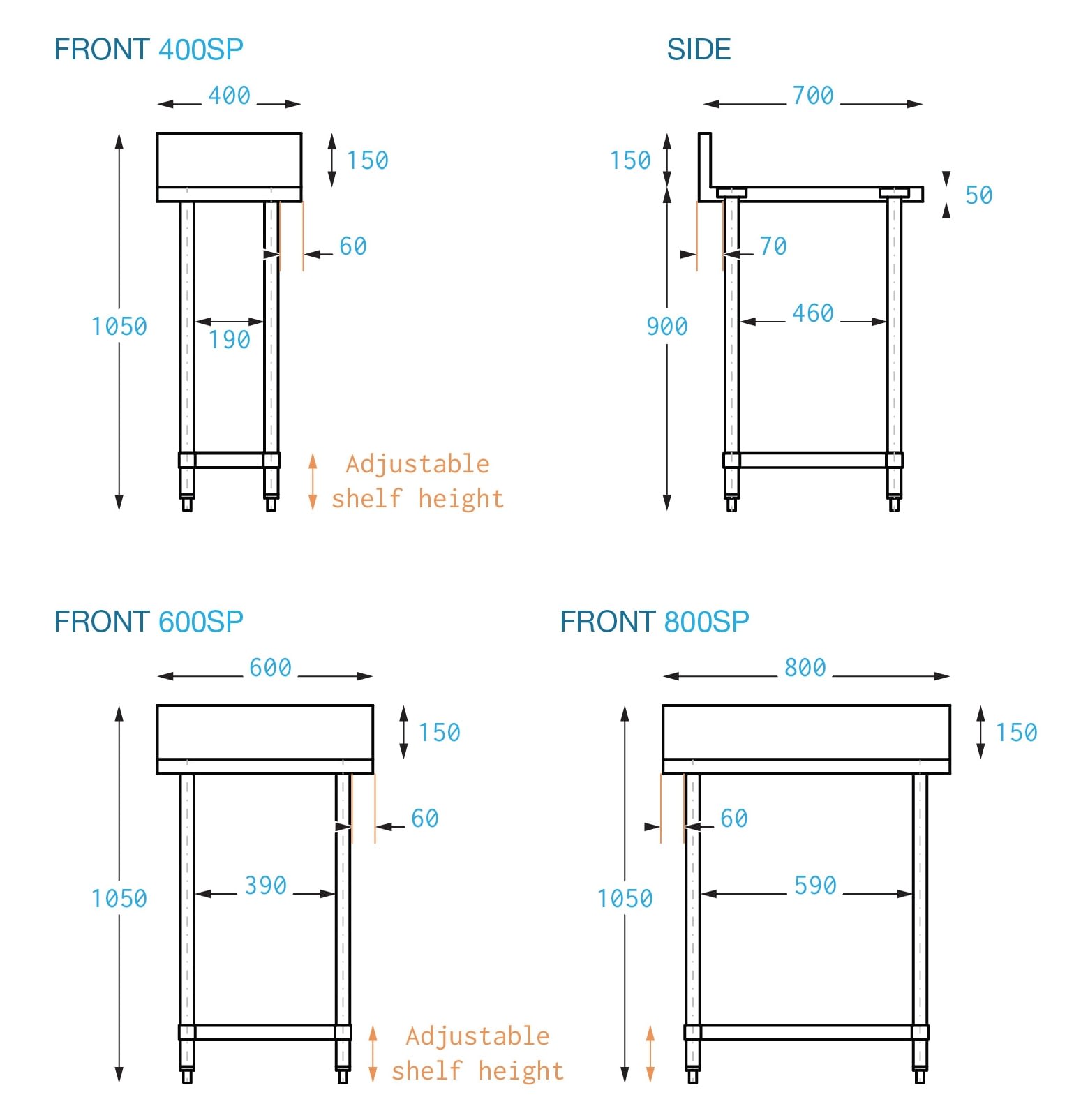 FRONT 400SP

400

150

60

1050

190

Adjustable shelf height

SIDE

700

150

50

70

900

460

FRONT 600SP

600

150

60

1050

390

Adjustable shelf height

FRONT 800SP

800

150

60

1050

590