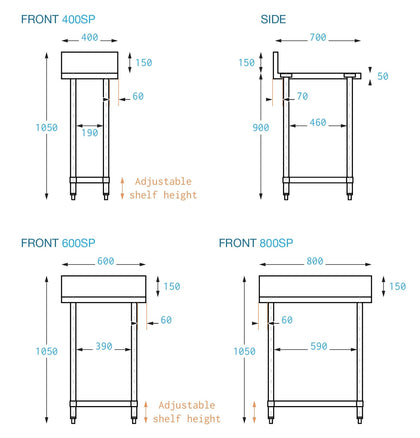 FRONT 400SP

400

150

60

1050

190

Adjustable shelf height

SIDE

700

150

50

70

900

460

FRONT 600SP

600

150

60

1050

390

Adjustable shelf height

FRONT 800SP

800

150

60

1050

590