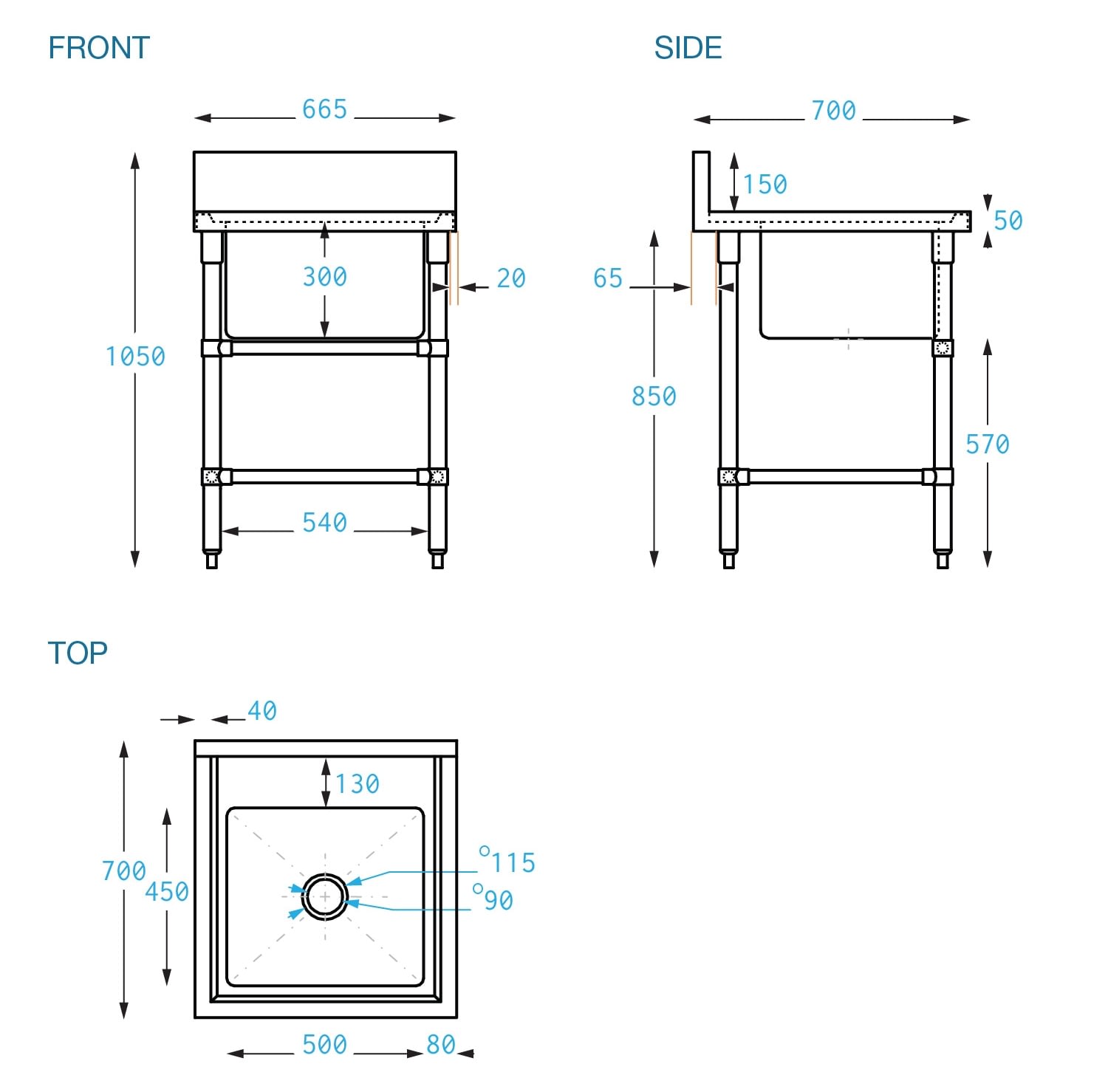 FRONT

665

300

20

1050

540

SIDE

700

150

50

65

850

570

TOP

40

130

700

450

°115

°90

500

80