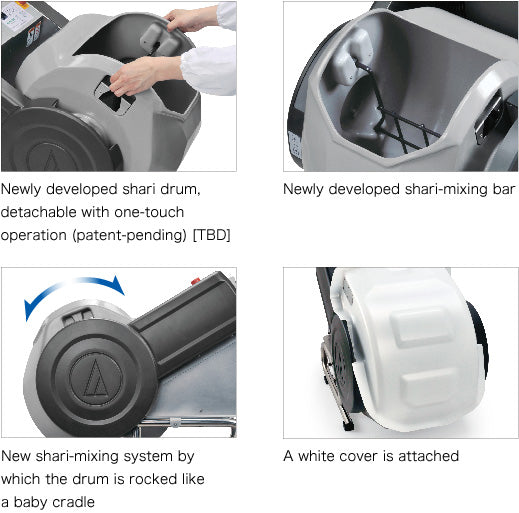 Newly developed shari drum, detachable with one-touch operation (patent-pending) [TBD]

Newly developed shari-mixing bar

New shari-mixing system by which the drum is rocked like a baby cradle

A white cover is attached