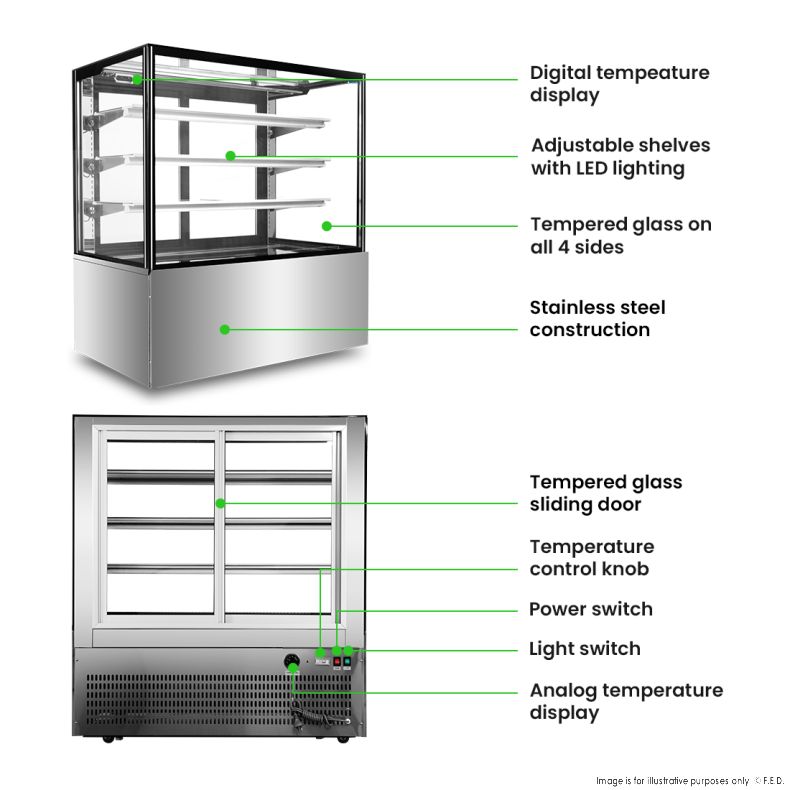 Digital tempeature display

Adjustable shelves with LED lighting

Tempered glass on all 4 sides

Stainless steel construction

Tempered glass sliding door

Temperature control knob

Power switch

Light switch

Analog temperature display

Image is for illustrative purposes only © F.E.D.