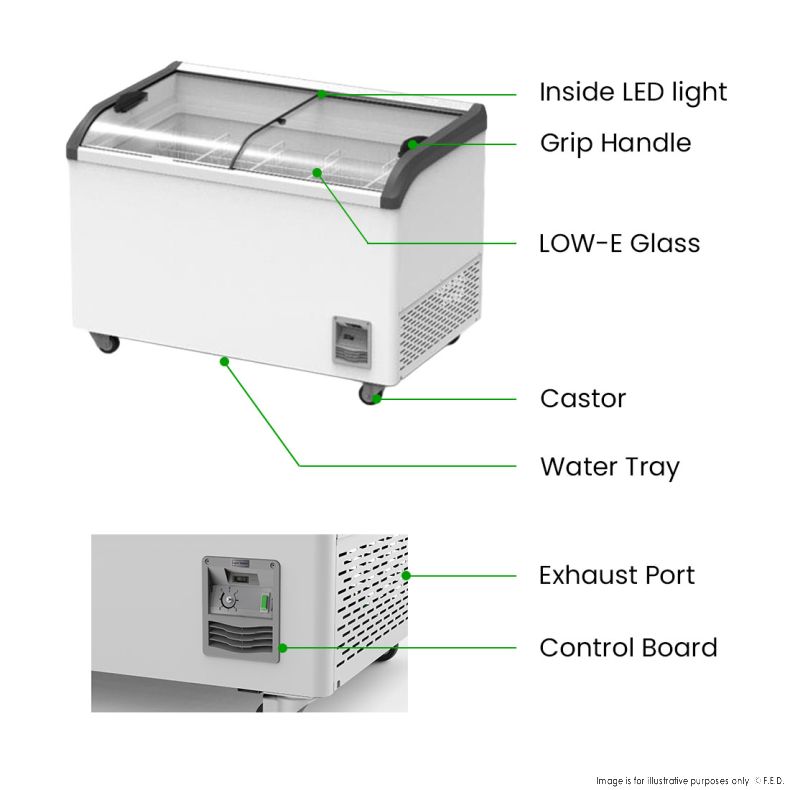 Inside LED light
Grip Handle
LOW-E Glass
Castor
Water Tray
Exhaust Port
Control Board
Image is for illustrative purposes only © F.E.D.