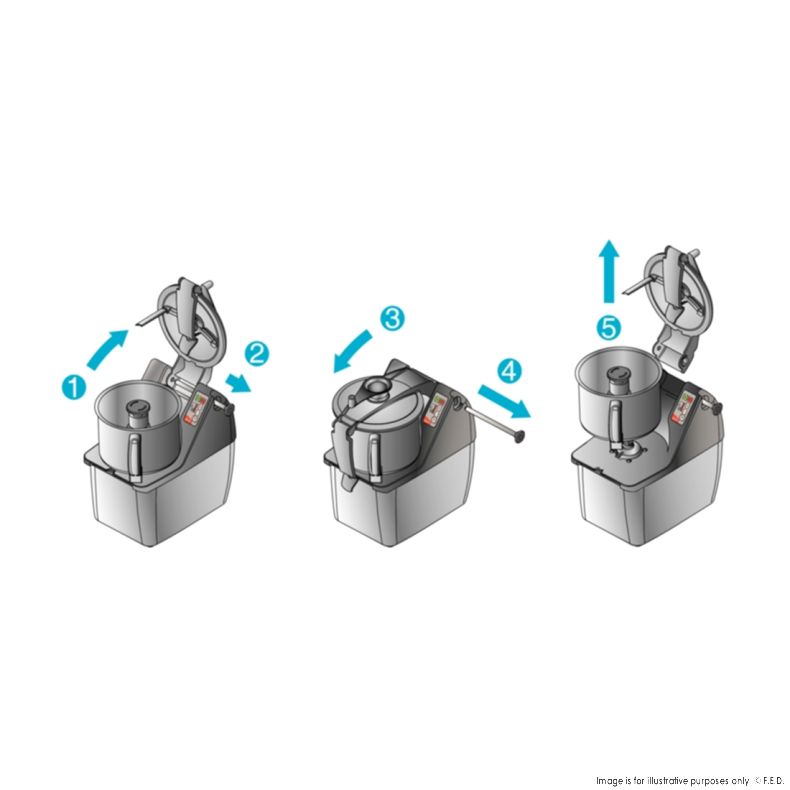 1
2
3
4
5
Image is for illustrative purposes only © F.E.D.